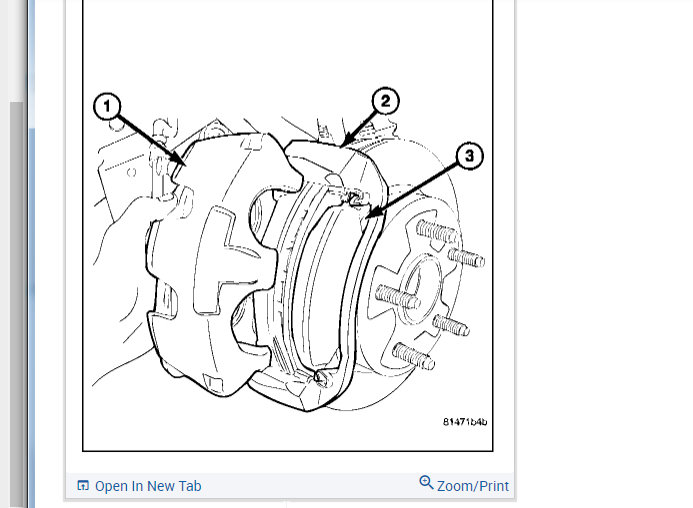 1
2
3
81471b4b

Open In New Tab
Zoom/Print