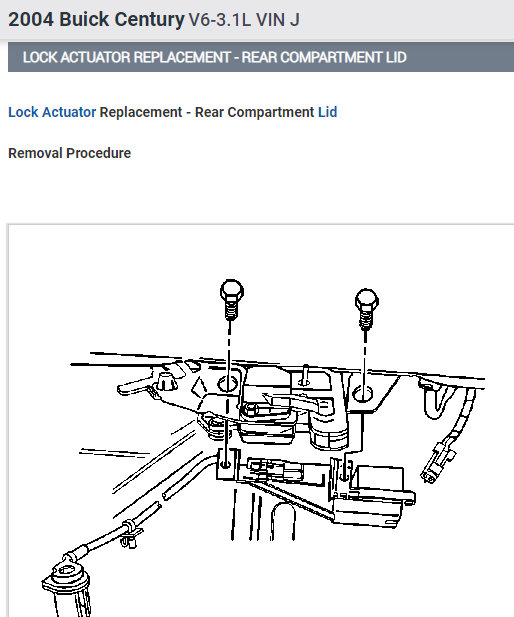 2004 Buick Century V6-3.1L VIN J

LOCK ACTUATOR REPLACEMENT - REAR COMPARTMENT LID

Lock Actuator Replacement - Rear Compartment Lid

Removal Procedure