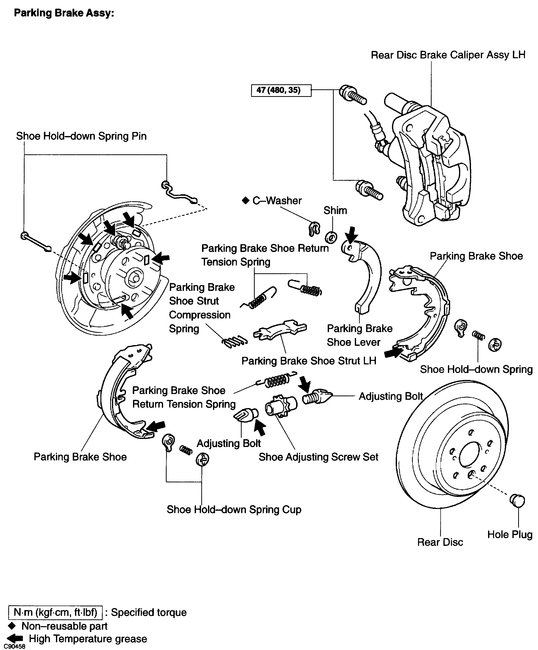 Parking Brake Assy:

Rear Disc Brake Caliper Assy LH

47 (480, 35)

Shoe Hold–down Spring Pin

◆ C–Washer

Shim

Parking Brake Shoe Return Tension Spring

Parking Brake Shoe

Parking Brake Shoe Strut Compression Spring

Parking Brake Shoe Lever

Parking Brake Shoe Strut LH

Shoe Hold–down Spring

Parking Brake Shoe Return Tension Spring

Adjusting Bolt

Adjusting Bolt

Shoe Adjusting Screw Set

Parking Brake Shoe

Shoe Hold–down Spring Cup

Rear Disc

Hole Plug

N·m (kgf·cm, ft·lbf) : Specified torque
◆ Non–reusable part
High Temperature grease

C90458