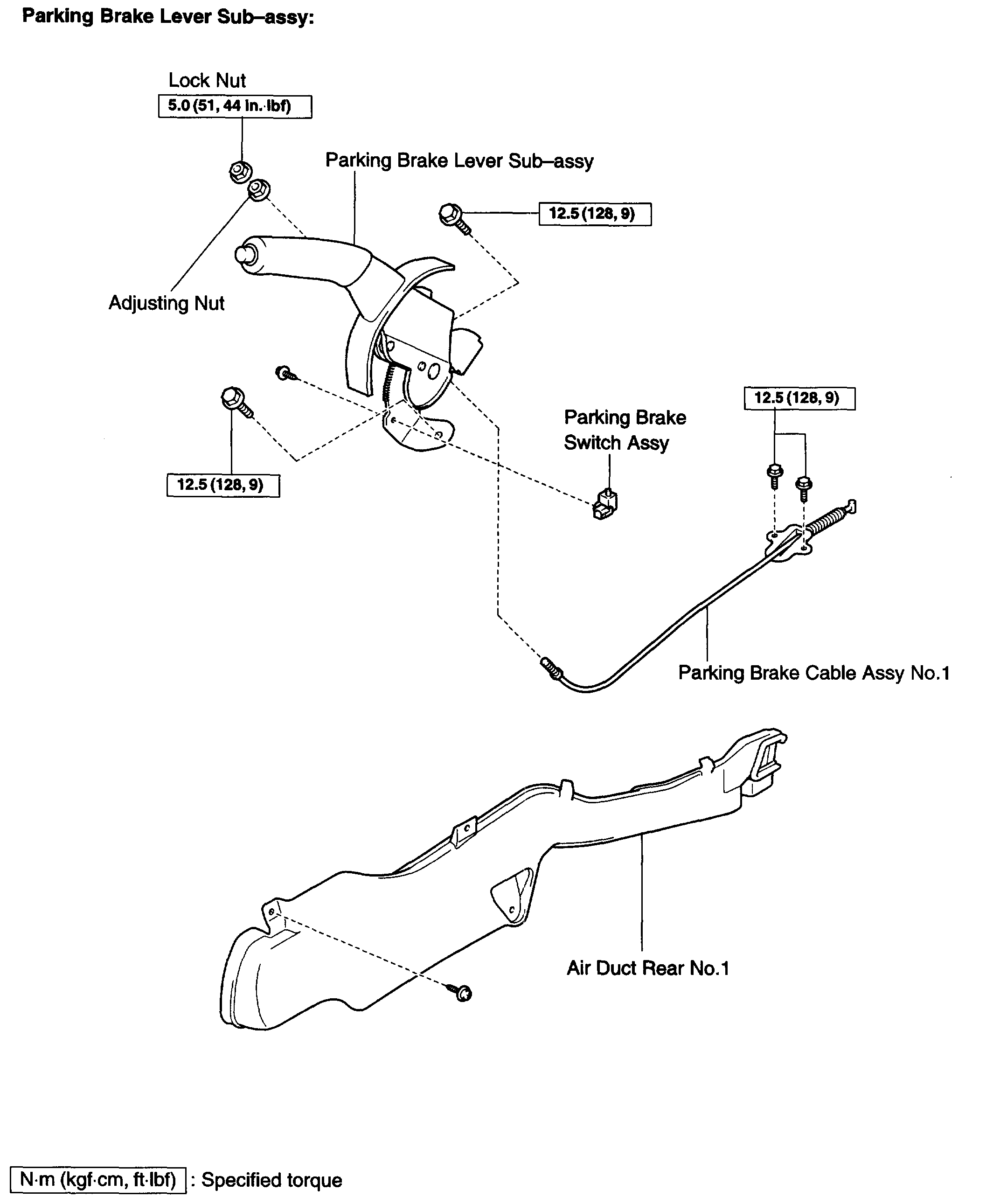 Parking Brake Lever Sub–assy:

Lock Nut

5.0 (51, 44 in.·lbf)

Parking Brake Lever Sub–assy

12.5 (128, 9)

Adjusting Nut

12.5 (128, 9)

Parking Brake Switch Assy

12.5 (128, 9)

Parking Brake Cable Assy No.1

Air Duct Rear No.1

N·m (kgf·cm, ft·lbf) : Specified torque