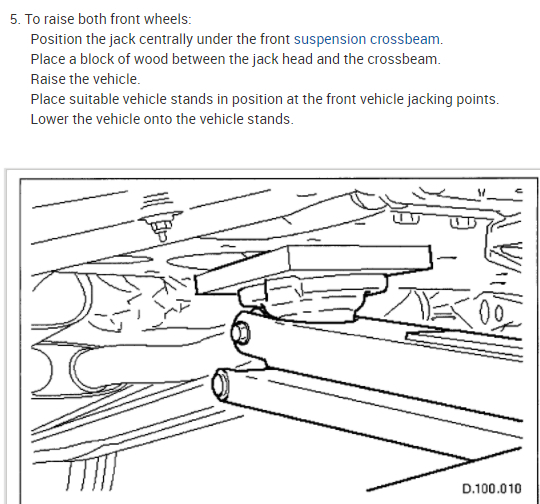 5. To raise both front wheels:

Position the jack centrally under the front suspension crossbeam.

Place a block of wood between the jack head and the crossbeam.

Raise the vehicle.

Place suitable vehicle stands in position at the front vehicle jacking points.

Lower the vehicle onto the vehicle stands.

D.100.010