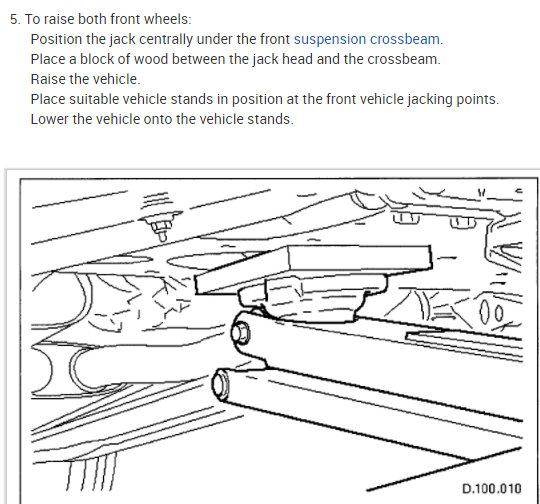 5. To raise both front wheels:

Position the jack centrally under the front suspension crossbeam.
Place a block of wood between the jack head and the crossbeam.
Raise the vehicle.
Place suitable vehicle stands in position at the front vehicle jacking points.
Lower the vehicle onto the vehicle stands.

D.100.010