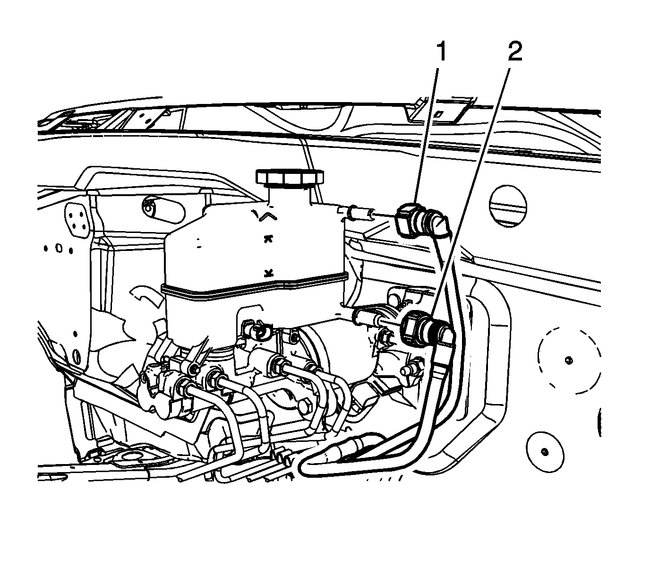 1
2