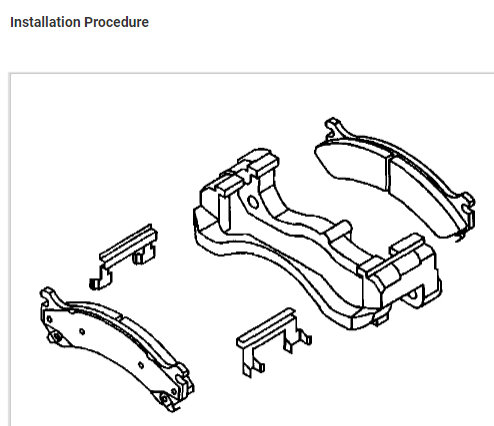 Installation Procedure