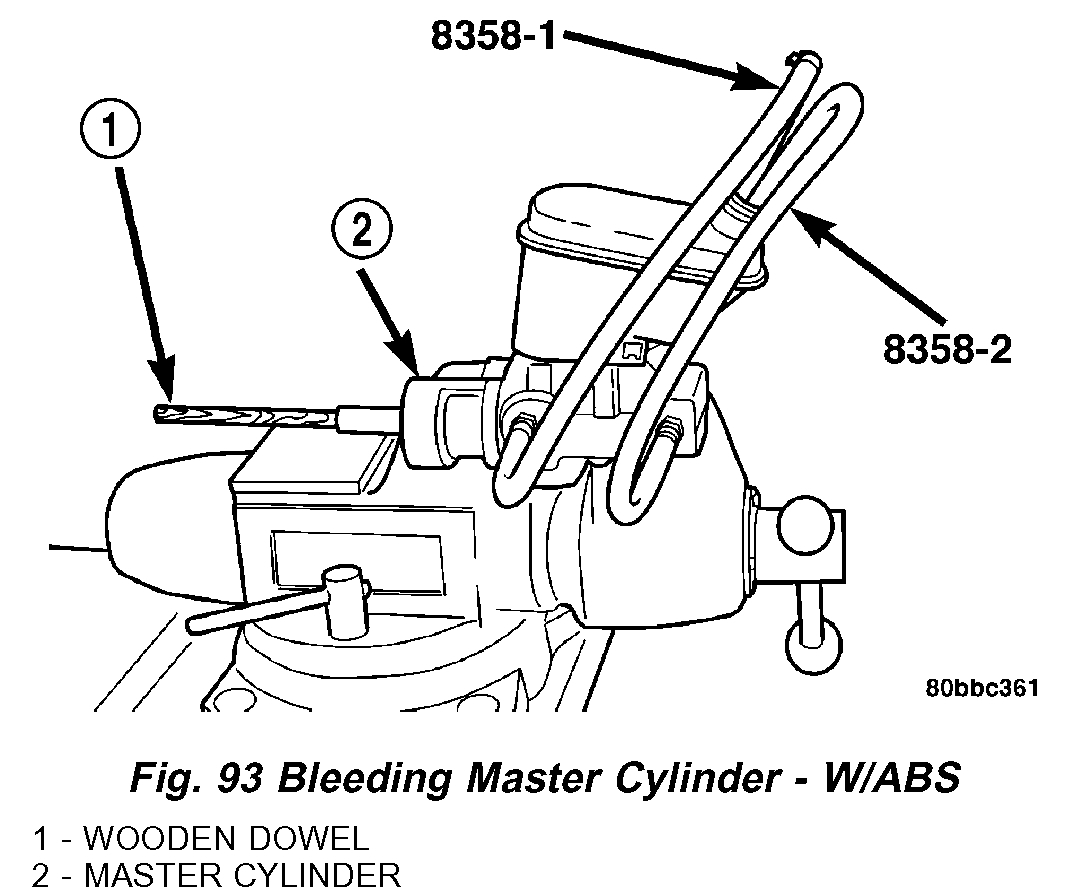 8358-1

1

2

8358-2

80bbc361

Fig. 93 Bleeding Master Cylinder - W/ABS

1 - WOODEN DOWEL
2 - MASTER CYLINDER