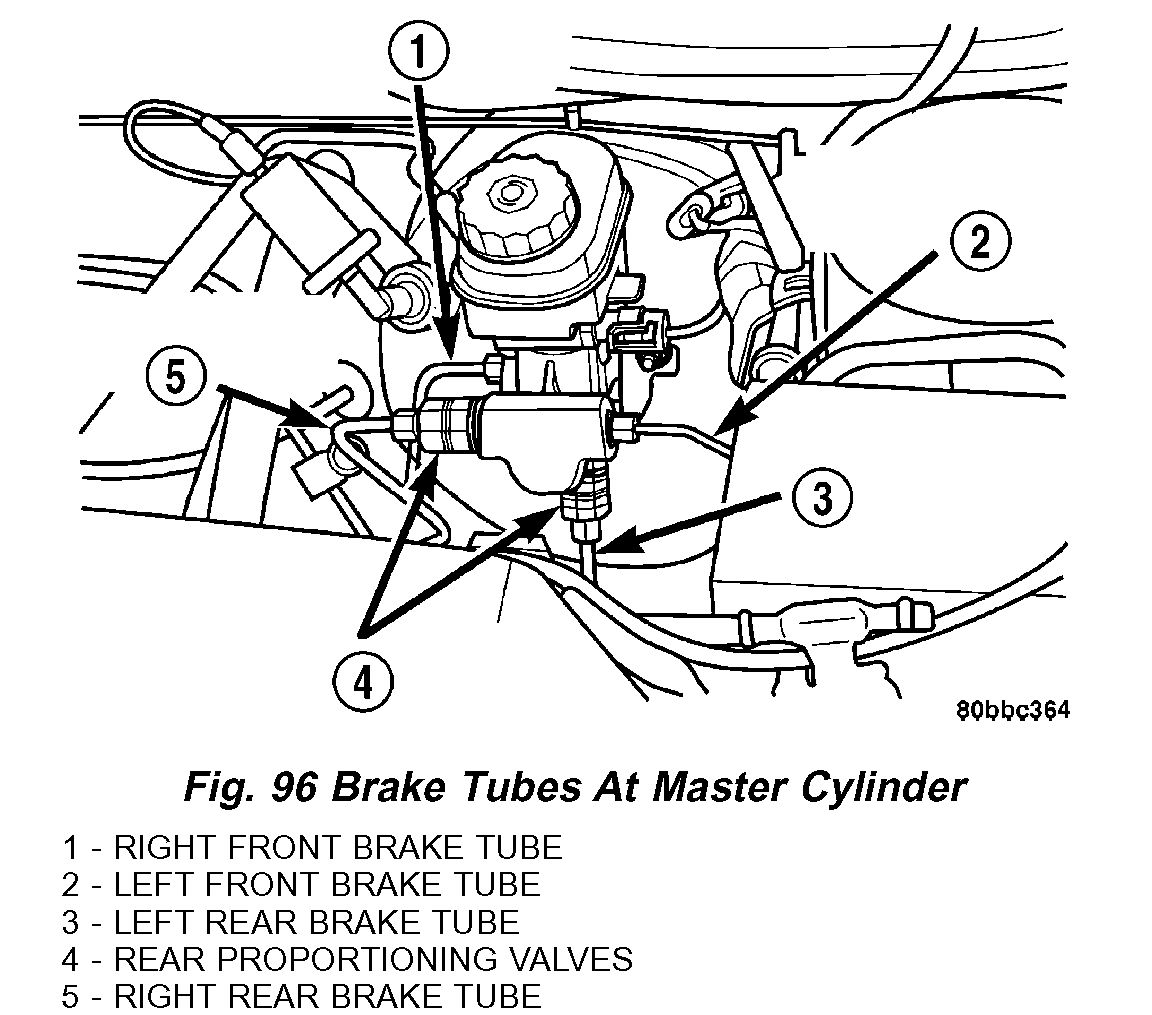 1
2
5
3
4
80bbc364

Fig. 96 Brake Tubes At Master Cylinder

1 - RIGHT FRONT BRAKE TUBE
2 - LEFT FRONT BRAKE TUBE
3 - LEFT REAR BRAKE TUBE
4 - REAR PROPORTIONING VALVES
5 - RIGHT REAR BRAKE TUBE