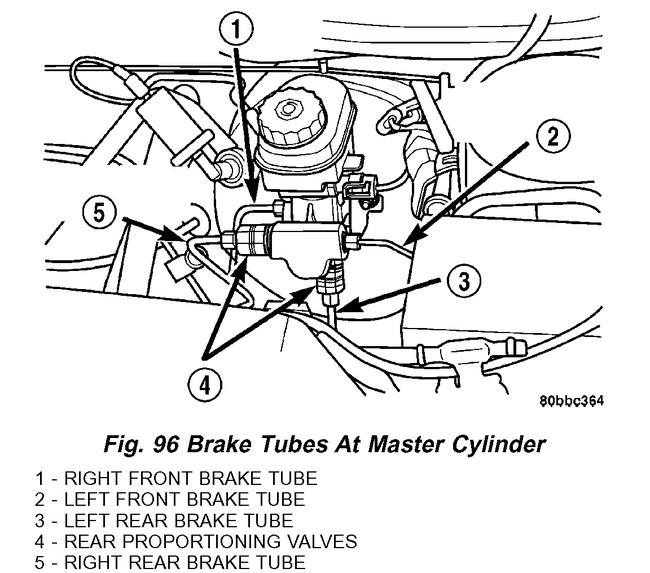 1
2
5
3
4
80bbc364

Fig. 96 Brake Tubes At Master Cylinder

1 - RIGHT FRONT BRAKE TUBE
2 - LEFT FRONT BRAKE TUBE
3 - LEFT REAR BRAKE TUBE
4 - REAR PROPORTIONING VALVES
5 - RIGHT REAR BRAKE TUBE