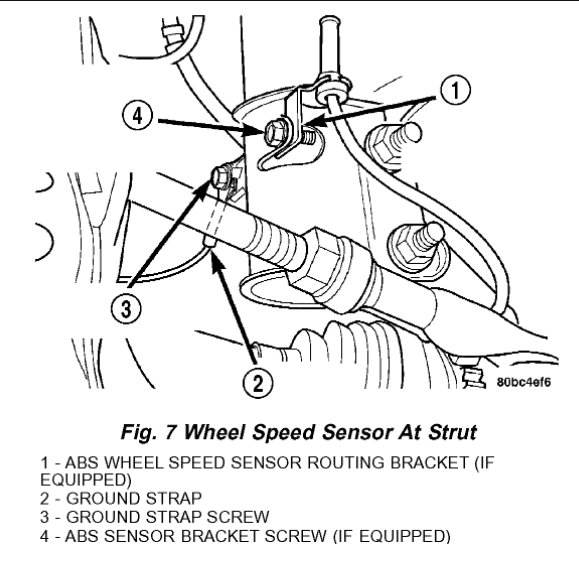 1
4
3
2
80bc4ef6

Fig. 7 Wheel Speed Sensor At Strut

1 - ABS WHEEL SPEED SENSOR ROUTING BRACKET (IF EQUIPPED)
2 - GROUND STRAP
3 - GROUND STRAP SCREW
4 - ABS SENSOR BRACKET SCREW (IF EQUIPPED)