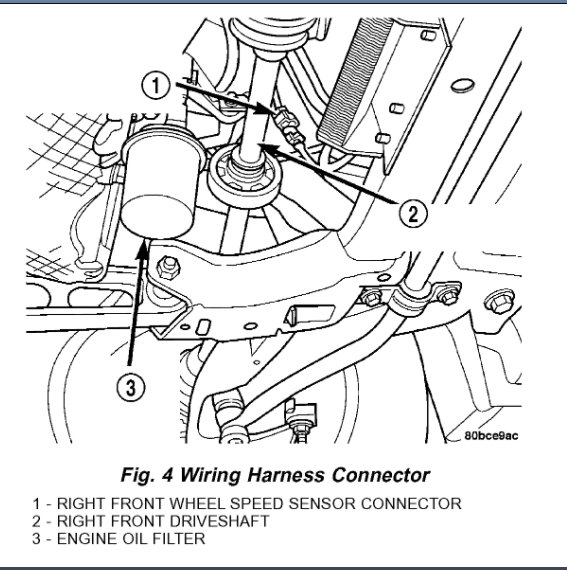 1

2

3

80bce9ac

Fig. 4 Wiring Harness Connector

1 - RIGHT FRONT WHEEL SPEED SENSOR CONNECTOR
2 - RIGHT FRONT DRIVESHAFT
3 - ENGINE OIL FILTER