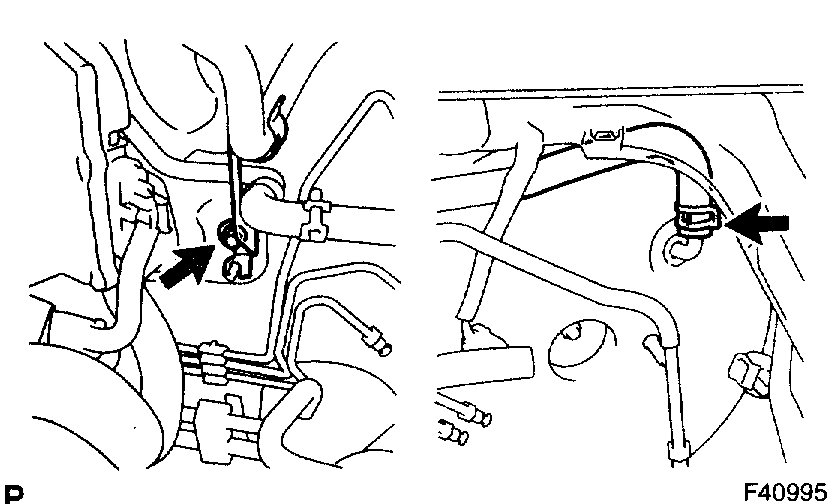 P

F40995