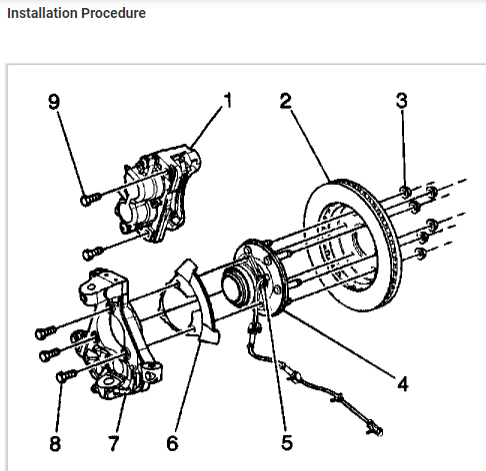 Installation Procedure

9
1
2
3
4
8
7
6
5