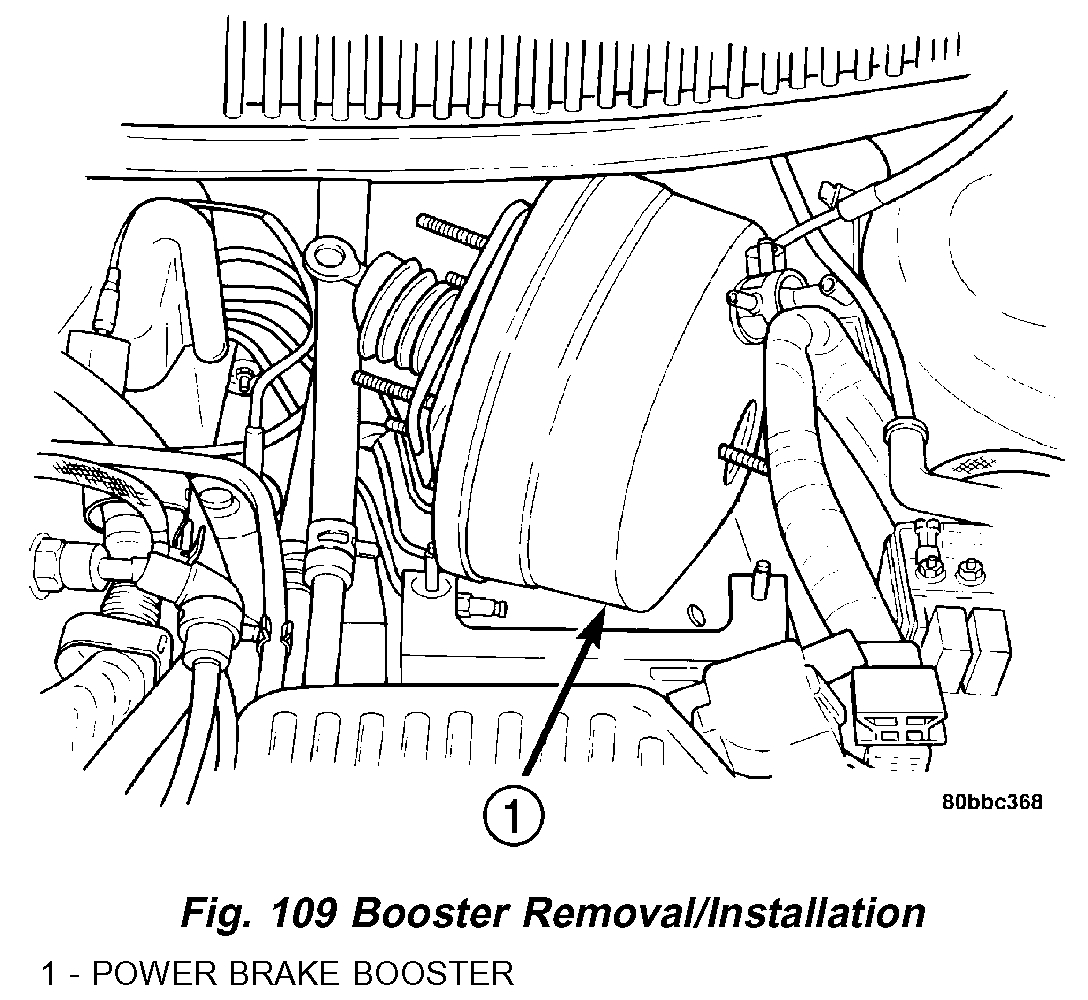 1

80bbc368

Fig. 109 Booster Removal/Installation

1 - POWER BRAKE BOOSTER