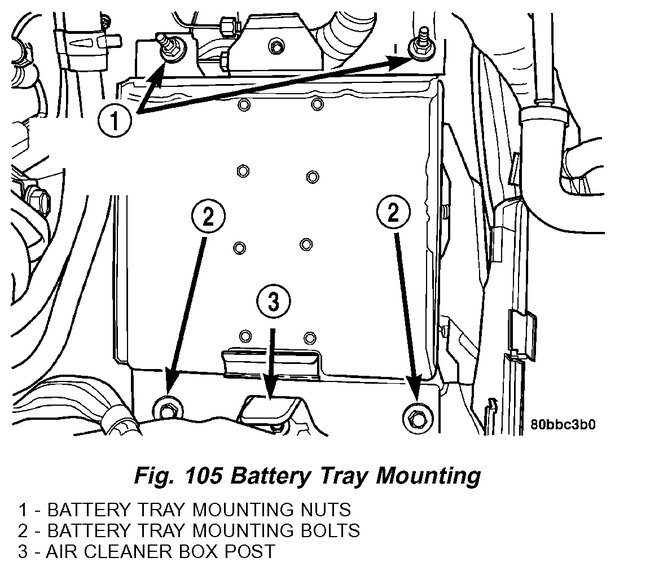 1

2

2

3

80bbc3b0

Fig. 105 Battery Tray Mounting

1 - BATTERY TRAY MOUNTING NUTS
2 - BATTERY TRAY MOUNTING BOLTS
3 - AIR CLEANER BOX POST