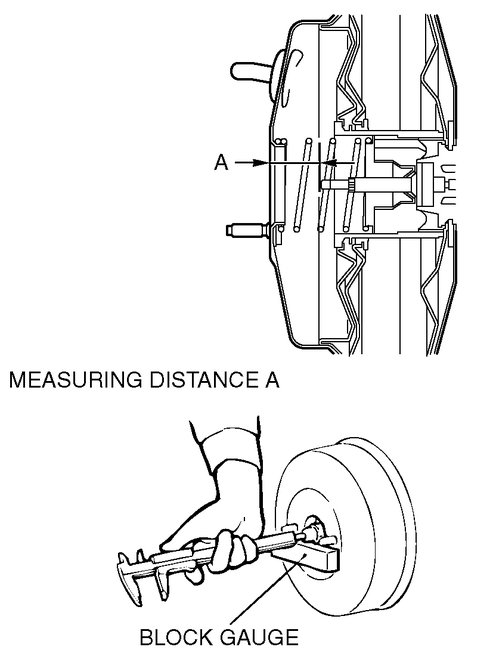 A

MEASURING DISTANCE A

BLOCK GAUGE