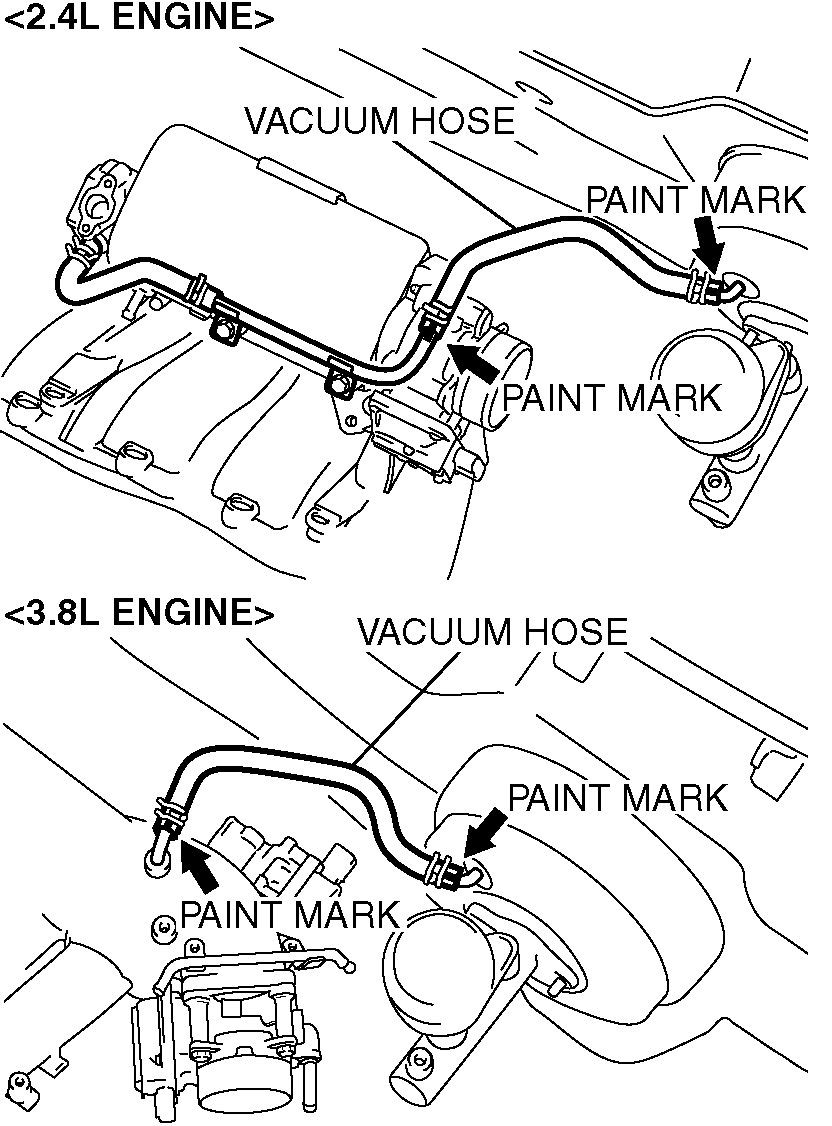 <2.4L ENGINE>

VACUUM HOSE

PAINT MARK

PAINT MARK

<3.8L ENGINE>

VACUUM HOSE

PAINT MARK

PAINT MARK