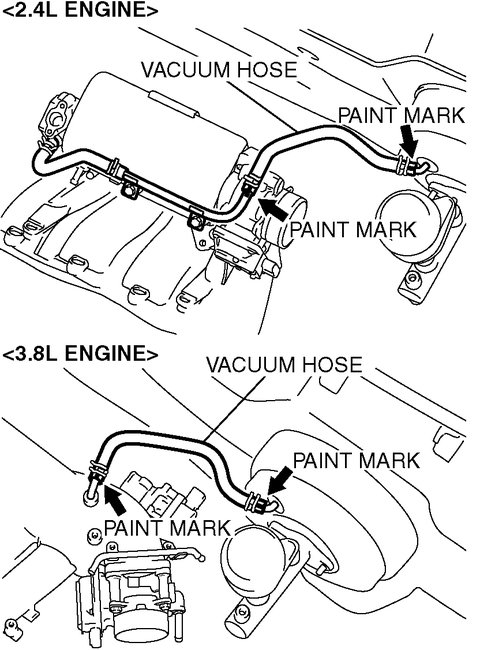 <2.4L ENGINE>

VACUUM HOSE

PAINT MARK

PAINT MARK

<3.8L ENGINE>

VACUUM HOSE

PAINT MARK

PAINT MARK