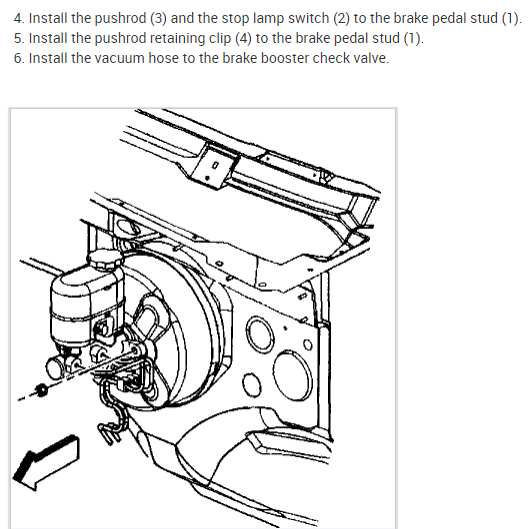 4. Install the pushrod (3) and the stop lamp switch (2) to the brake pedal stud (1).
5. Install the pushrod retaining clip (4) to the brake pedal stud (1).
6. Install the vacuum hose to the brake booster check valve.