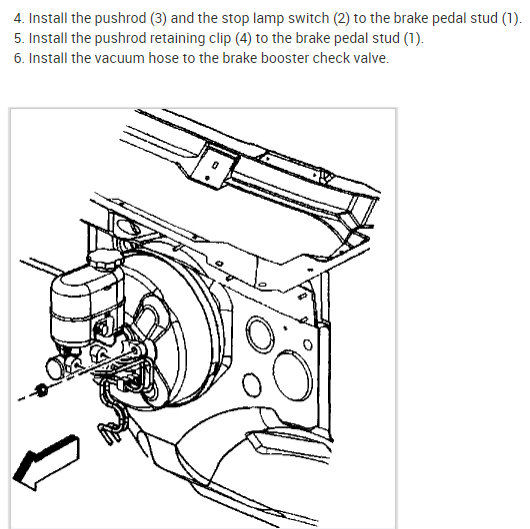 4. Install the pushrod (3) and the stop lamp switch (2) to the brake pedal stud (1).
5. Install the pushrod retaining clip (4) to the brake pedal stud (1).
6. Install the vacuum hose to the brake booster check valve.