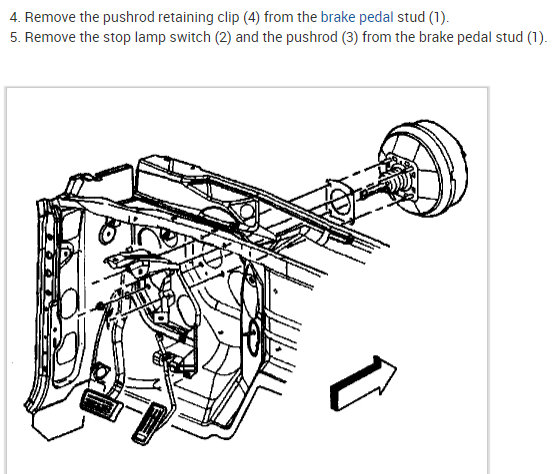 4. Remove the pushrod retaining clip (4) from the brake pedal stud (1).
5. Remove the stop lamp switch (2) and the pushrod (3) from the brake pedal stud (1).