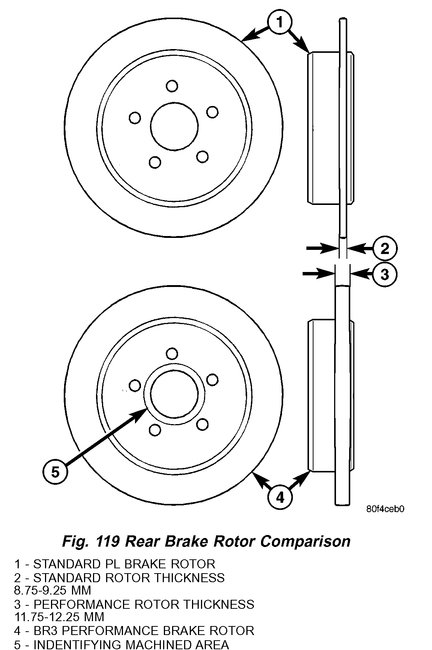 1
2
3
5
4
80f4ceb0

Fig. 119 Rear Brake Rotor Comparison

1 - STANDARD PL BRAKE ROTOR
2 - STANDARD ROTOR THICKNESS 8.75-9.25 MM
3 - PERFORMANCE ROTOR THICKNESS 11.75-12.25 MM
4 - BR3 PERFORMANCE BRAKE ROTOR
5 - INDENTIFYING MACHINED AREA