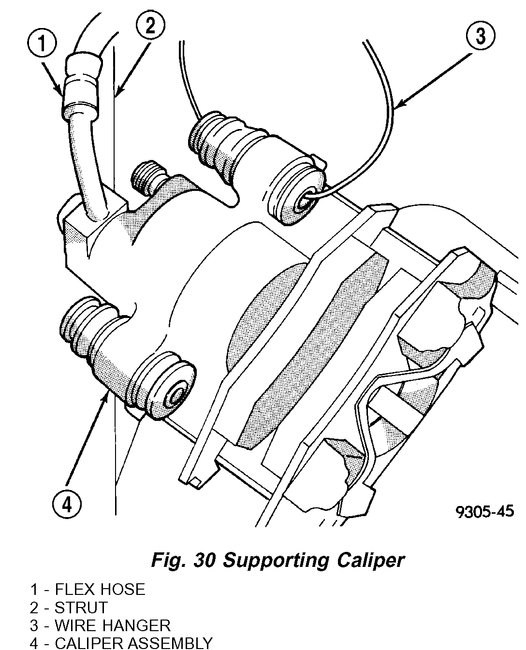 1
2
3
4
9305-45

Fig. 30 Supporting Caliper

1 - FLEX HOSE
2 - STRUT
3 - WIRE HANGER
4 - CALIPER ASSEMBLY