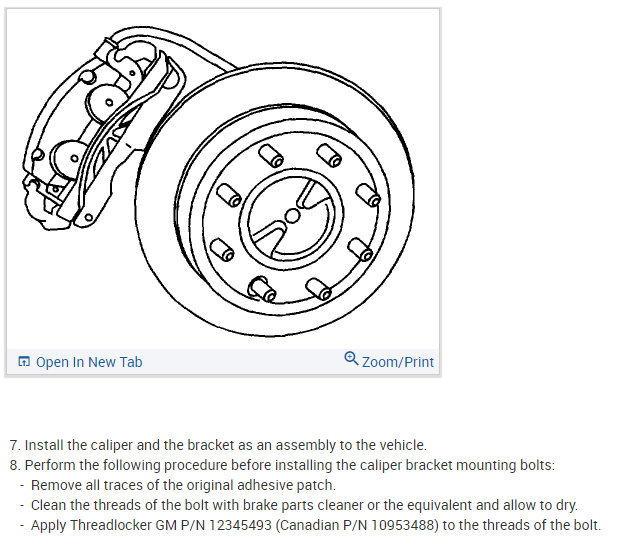 Open In New Tab
Zoom/Print

7. Install the caliper and the bracket as an assembly to the vehicle.
8. Perform the following procedure before installing the caliper bracket mounting bolts:
- Remove all traces of the original adhesive patch.
- Clean the threads of the bolt with brake parts cleaner or the equivalent and allow to dry.
- Apply Threadlocker GM P/N 12345493 (Canadian P/N 10953488) to the threads of the bolt.