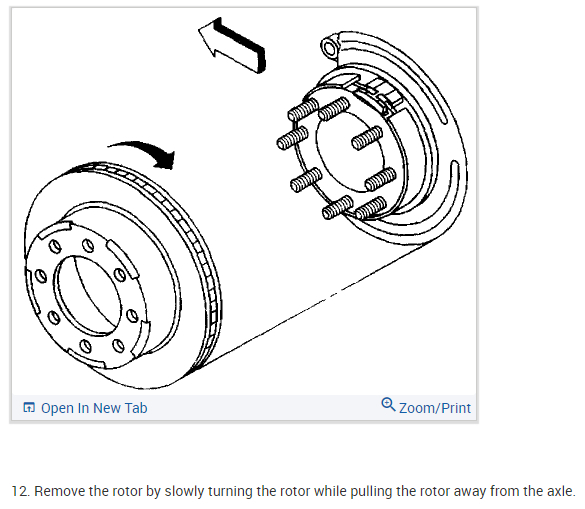 Open In New Tab

Zoom/Print

12. Remove the rotor by slowly turning the rotor while pulling the rotor away from the axle.