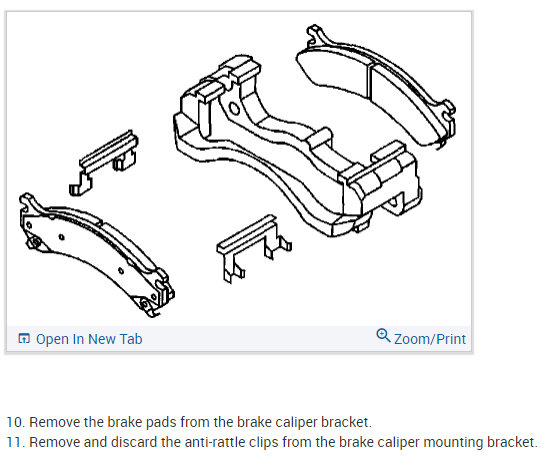 Open In New Tab

Zoom/Print

10. Remove the brake pads from the brake caliper bracket.
11. Remove and discard the anti-rattle clips from the brake caliper mounting bracket.