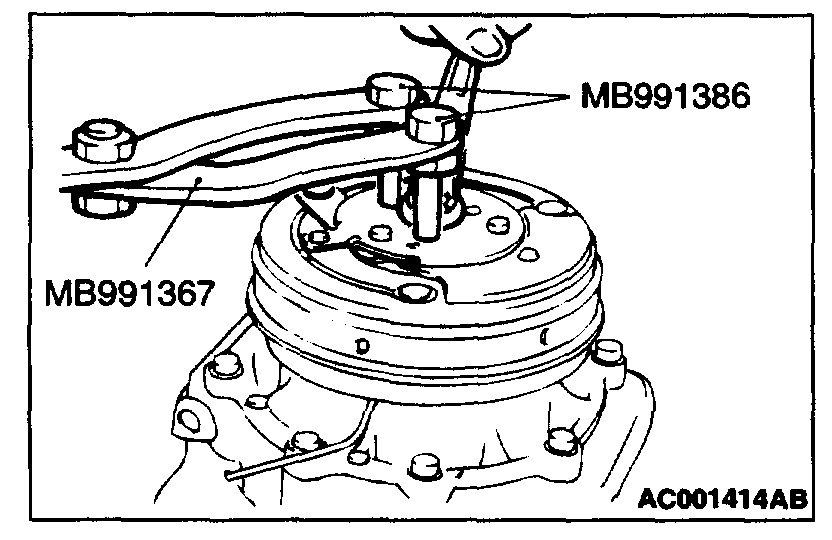 MB991386

MB991367

AC001414AB