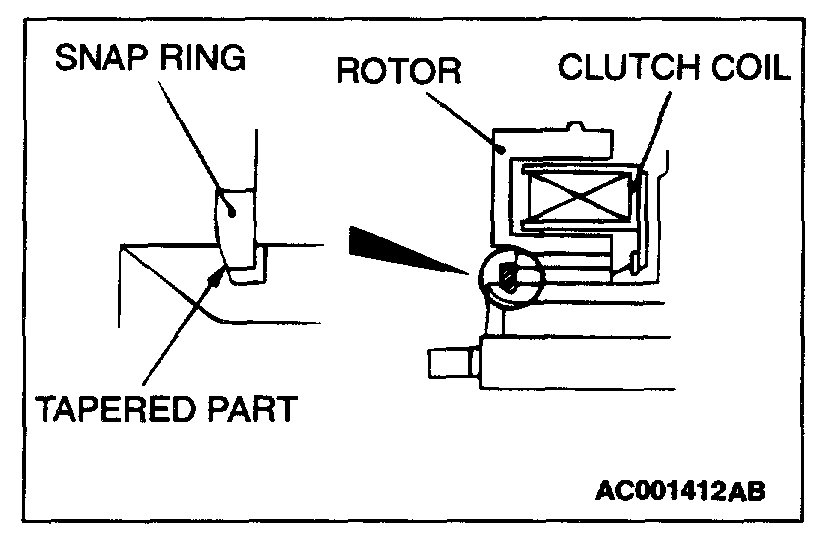 SNAP RING
ROTOR
CLUTCH COIL
TAPERED PART
AC001412AB