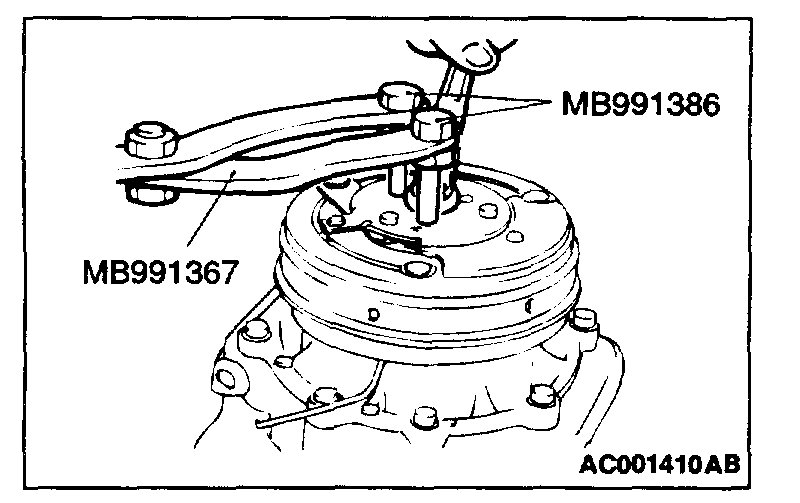 MB991386

MB991367

AC001410AB