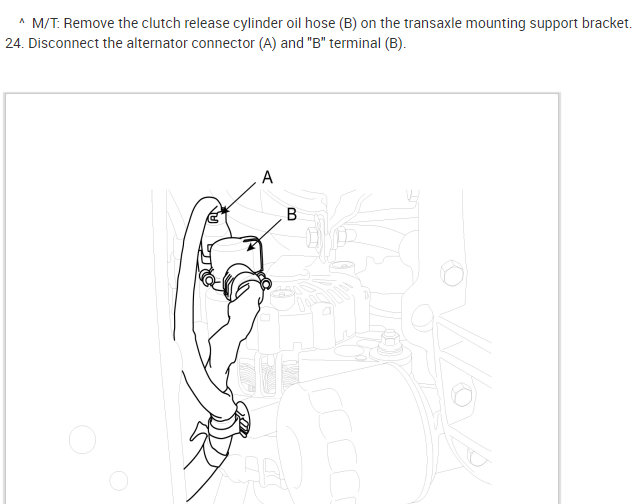 ^ M/T: Remove the clutch release cylinder oil hose (B) on the transaxle mounting support bracket.

24. Disconnect the alternator connector (A) and "B" terminal (B).

A

B