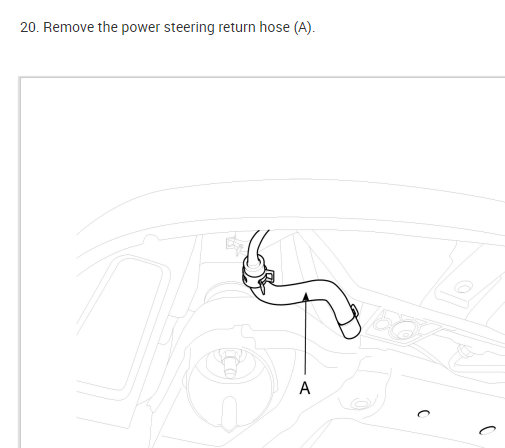 20. Remove the power steering return hose (A).

A