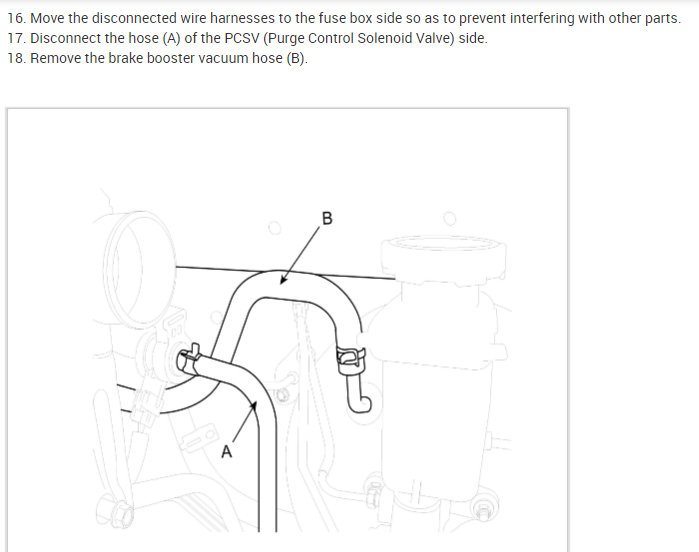 16. Move the disconnected wire harnesses to the fuse box side so as to prevent interfering with other parts.
17. Disconnect the hose (A) of the PCSV (Purge Control Solenoid Valve) side.
18. Remove the brake booster vacuum hose (B).

B

A