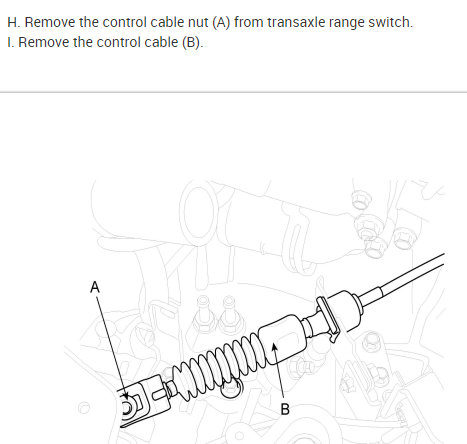 H. Remove the control cable nut (A) from transaxle range switch.
I. Remove the control cable (B).

A

B