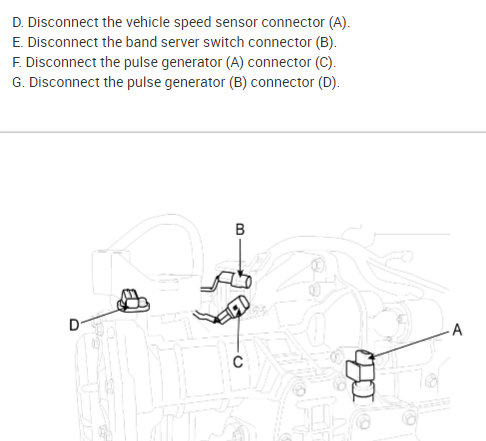 D. Disconnect the vehicle speed sensor connector (A).
E. Disconnect the band server switch connector (B).
F. Disconnect the pulse generator (A) connector (C).
G. Disconnect the pulse generator (B) connector (D).

B
D
C
A