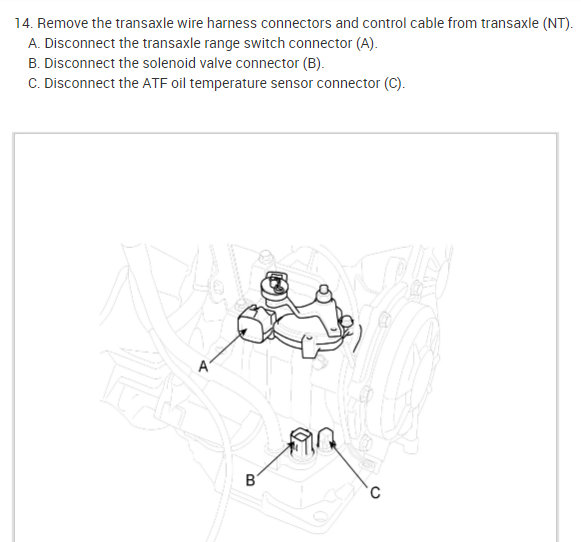 14. Remove the transaxle wire harness connectors and control cable from transaxle (NT).

A. Disconnect the transaxle range switch connector (A).

B. Disconnect the solenoid valve connector (B).

C. Disconnect the ATF oil temperature sensor connector (C).

A

B

C