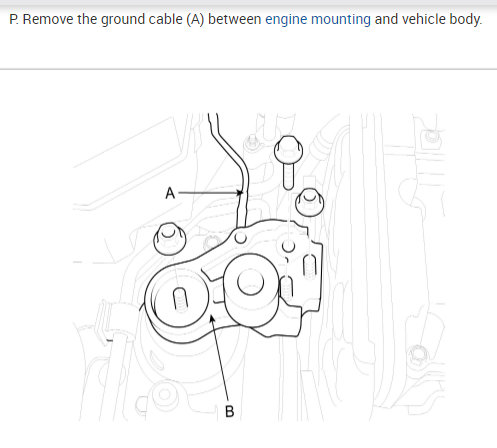 P. Remove the ground cable (A) between engine mounting and vehicle body.

A

B