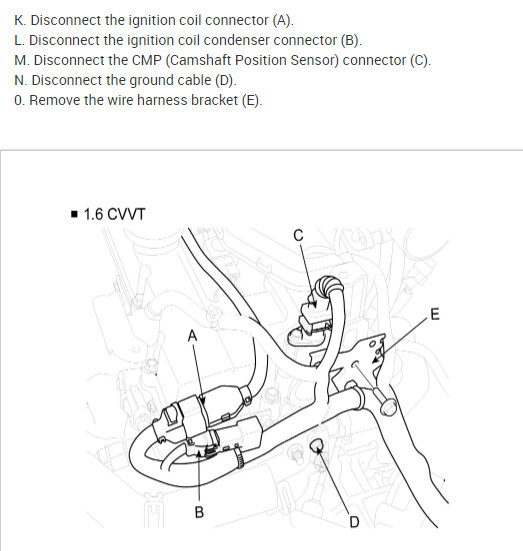 K. Disconnect the ignition coil connector (A).
L. Disconnect the ignition coil condenser connector (B).
M. Disconnect the CMP (Camshaft Position Sensor) connector (C).
N. Disconnect the ground cable (D).
0. Remove the wire harness bracket (E).

■ 1.6 CVVT

C
E
A
B
D