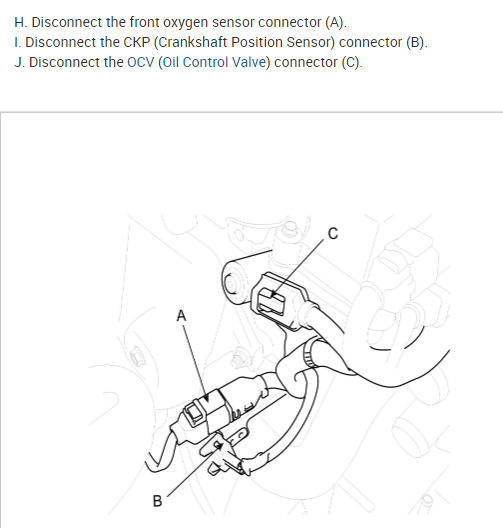 H. Disconnect the front oxygen sensor connector (A).
I. Disconnect the CKP (Crankshaft Position Sensor) connector (B).
J. Disconnect the OCV (Oil Control Valve) connector (C).

C

A

B