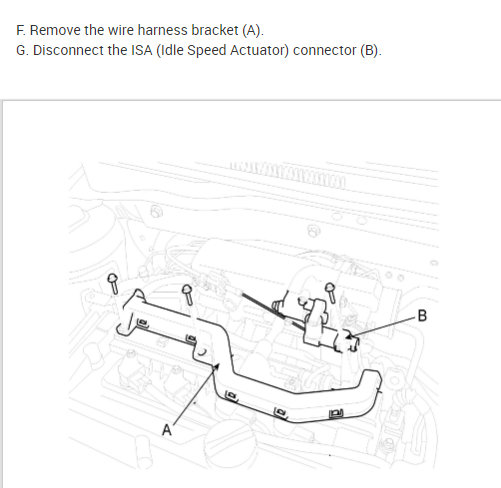 F. Remove the wire harness bracket (A).
G. Disconnect the ISA (Idle Speed Actuator) connector (B).

B

A