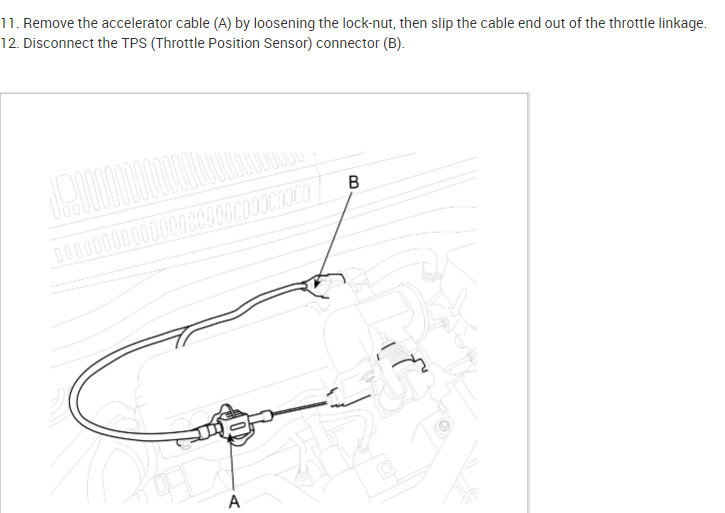 11. Remove the accelerator cable (A) by loosening the lock-nut, then slip the cable end out of the throttle linkage.
12. Disconnect the TPS (Throttle Position Sensor) connector (B).

B

A