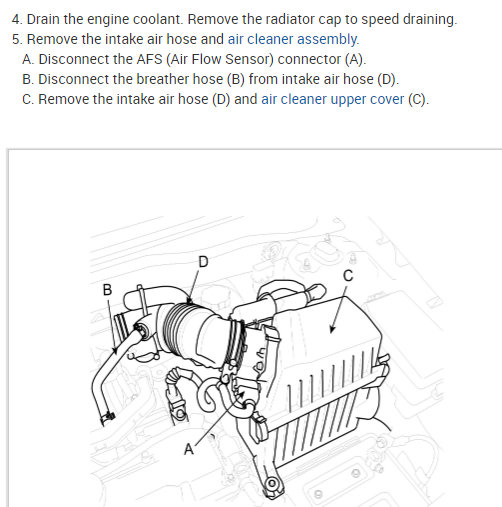 4. Drain the engine coolant. Remove the radiator cap to speed draining.
5. Remove the intake air hose and air cleaner assembly.
A. Disconnect the AFS (Air Flow Sensor) connector (A).
B. Disconnect the breather hose (B) from intake air hose (D).
C. Remove the intake air hose (D) and air cleaner upper cover (C).

D
B
C
A