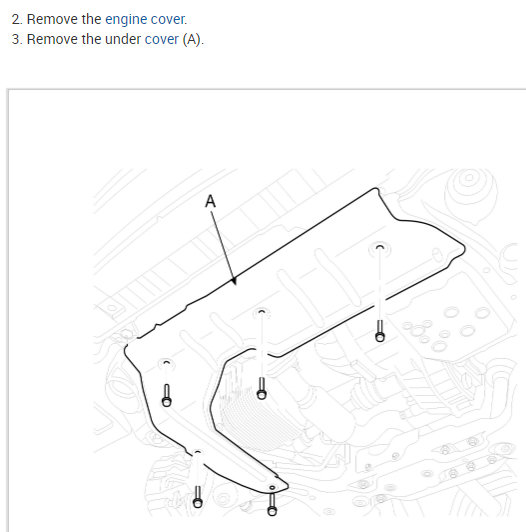 2. Remove the engine cover.
3. Remove the under cover (A).

A