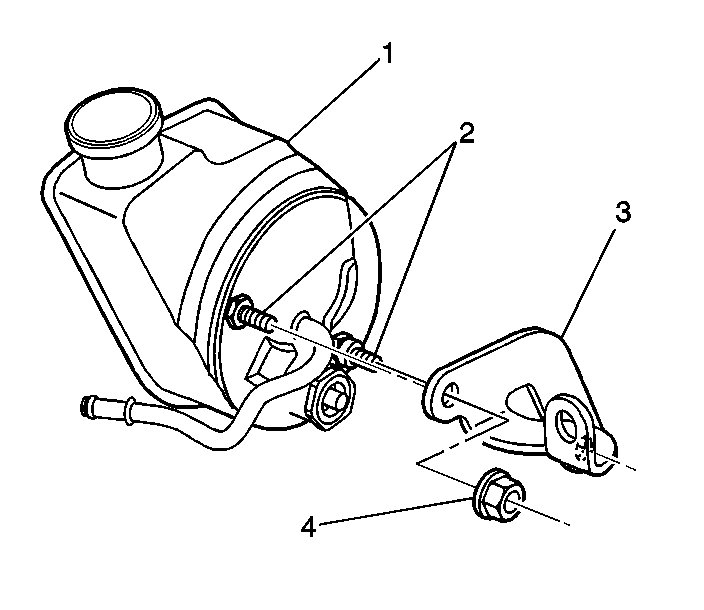 1
2
3
4