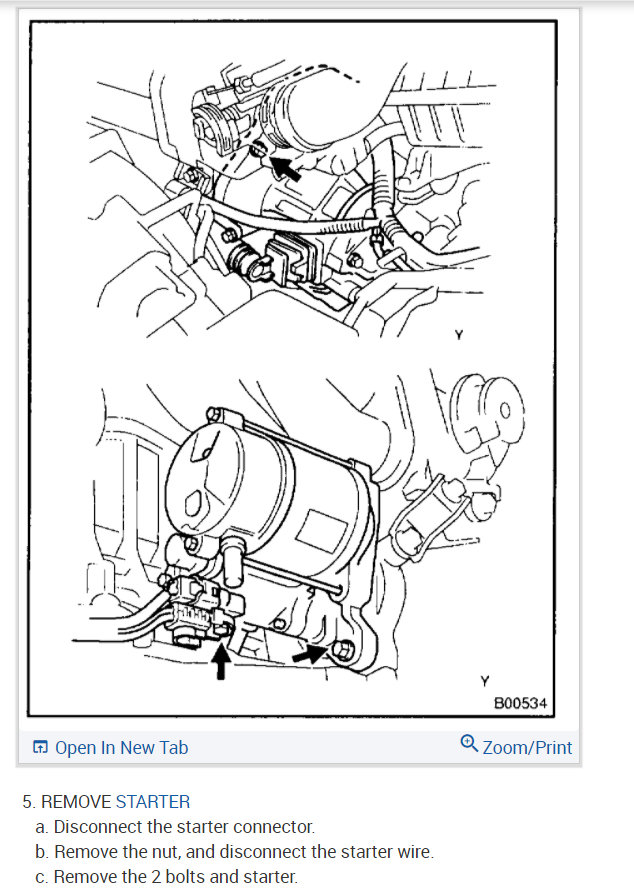 Y

Y

B00534

Open In New Tab

Zoom/Print

5. REMOVE STARTER

a. Disconnect the starter connector.

b. Remove the nut, and disconnect the starter wire.

c. Remove the 2 bolts and starter.