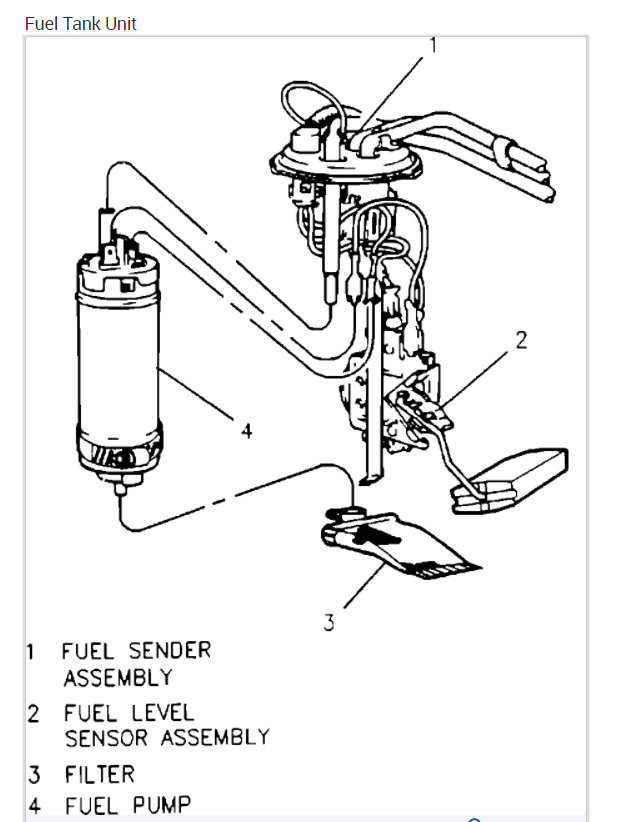 Fuel Tank Unit

1

2

4

3

1 FUEL SENDER ASSEMBLY

2 FUEL LEVEL SENSOR ASSEMBLY

3 FILTER

4 FUEL PUMP