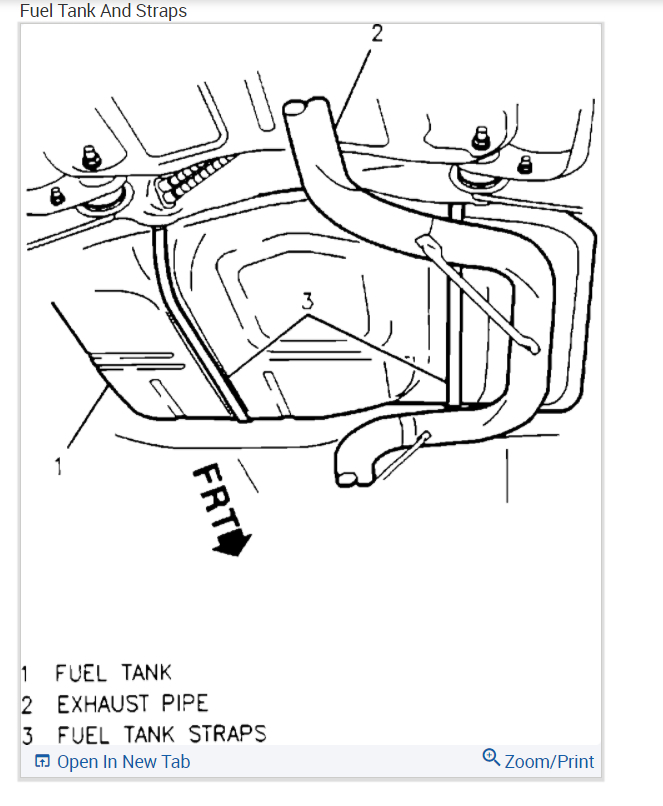 Fuel Tank And Straps

2

3

1

FRT

1 FUEL TANK
2 EXHAUST PIPE
3 FUEL TANK STRAPS

Open In New Tab

Zoom/Print