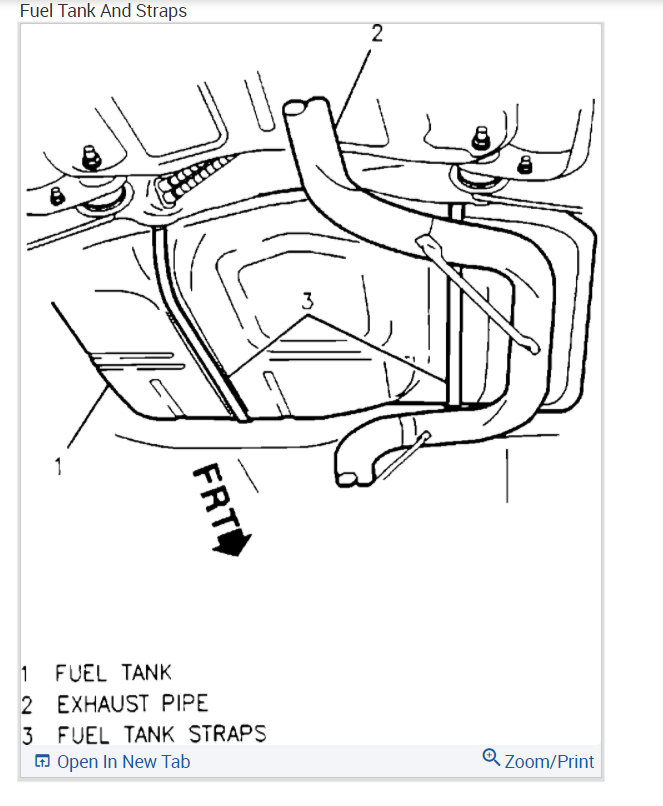 Fuel Tank And Straps

2

3

1

FRT

1 FUEL TANK
2 EXHAUST PIPE
3 FUEL TANK STRAPS

Open In New Tab

Zoom/Print