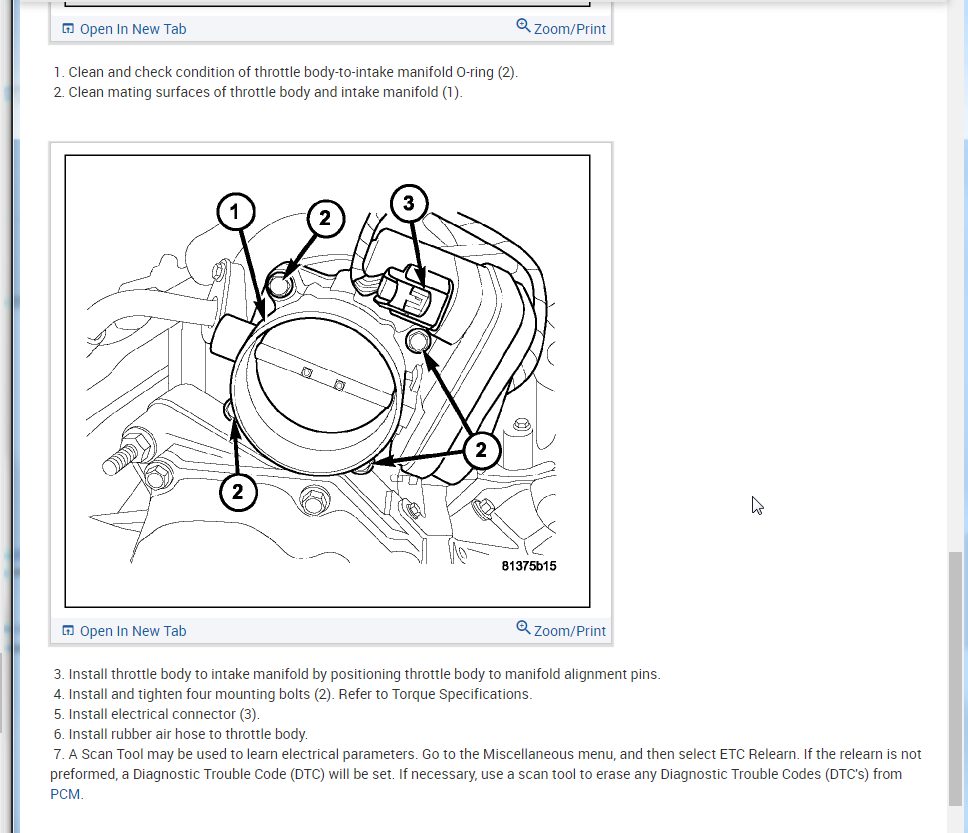 Open In New Tab
Zoom/Print

1. Clean and check condition of throttle body-to-intake manifold O-ring (2).
2. Clean mating surfaces of throttle body and intake manifold (1).

1
2
3
2
2
81375b15

Open In New Tab
Zoom/Print

3. Install throttle body to intake manifold by positioning throttle body to manifold alignment pins.
4. Install and tighten four mounting bolts (2). Refer to Torque Specifications.
5. Install electrical connector (3).
6. Install rubber air hose to throttle body.
7. A Scan Tool may be used to learn electrical parameters. Go to the Miscellaneous menu, and then select ETC Relearn. If the relearn is not preformed, a Diagnostic Trouble Code (DTC) will be set. If necessary, use a scan tool to erase any Diagnostic Trouble Codes (DTC's) from PCM.